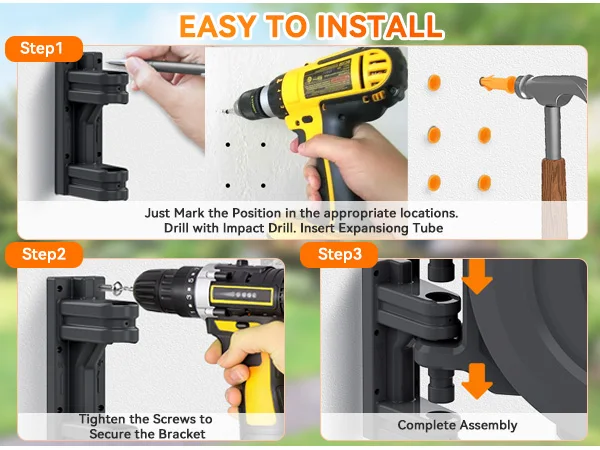 EASY TO INSTALL

Step1

Just Mark the Position in the appropriate locations.
Drill with Impact Drill. Insert Expansiong Tube

Step2

Tighten the Screws to
Secure the Bracket

Step3

Complete Assembly